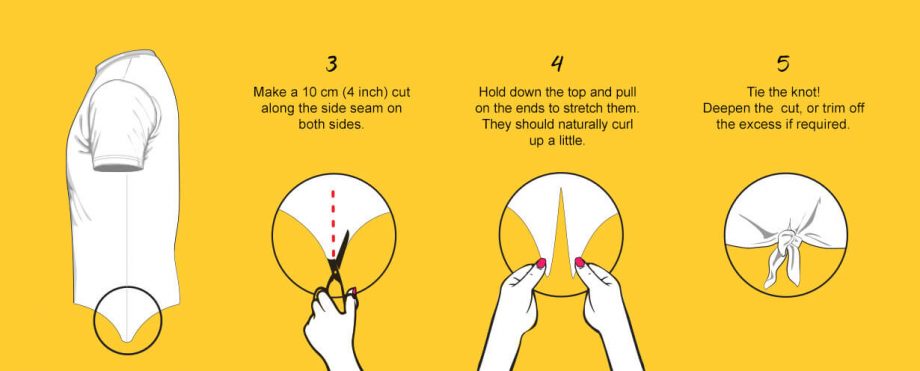 3
Make a 10 cm (4 inch) cut along the side seam on both sides.

4
Hold down the top and pull on the ends to stretch them. They should naturally curl up a little.

5
Tie the knot! Deepen the  cut, or trim off the excess if required.