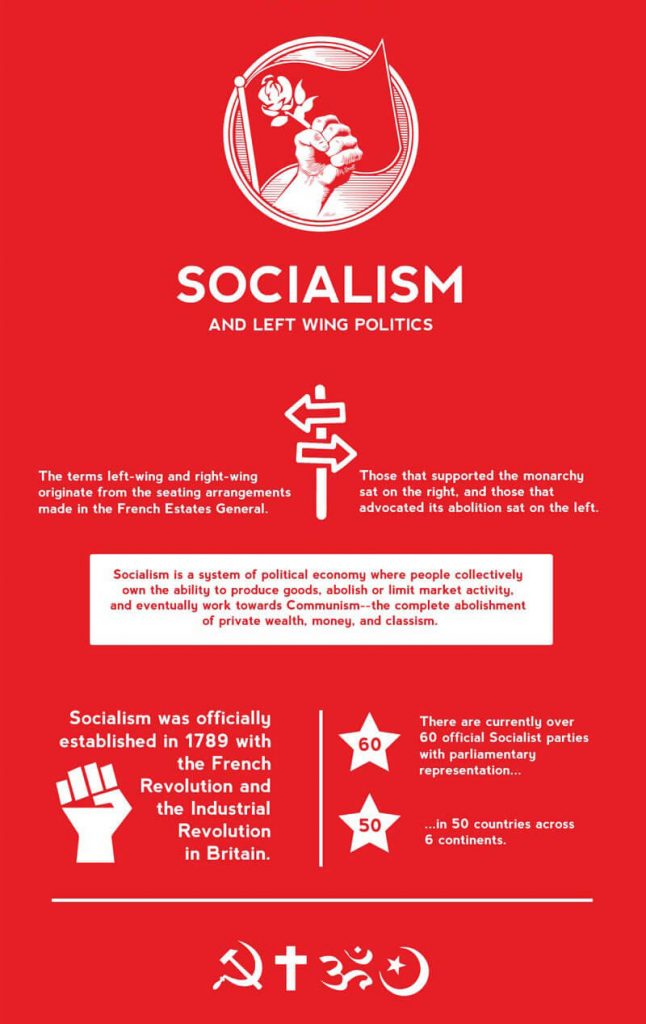 SOCIALISM

AND LEFT WING POLITICS

The terms left-wing and right-wing originate from the seating arrangements made in the French Estates General.

Those that supported the monarchy sat on the right, and those that advocated its abolition sat on the left.

Socialism is a system of political economy where people collectively own the ability to produce goods, abolish or limit market activity, and eventually work towards Communism--the complete abolishment of private wealth, money, and classism.

Socialism was officially established in 1789 with the French Revolution and the Industrial Revolution in Britain.

60

There are currently over 60 official Socialist parties with parliamentary representation...

50

...in 50 countries across 6 continents.